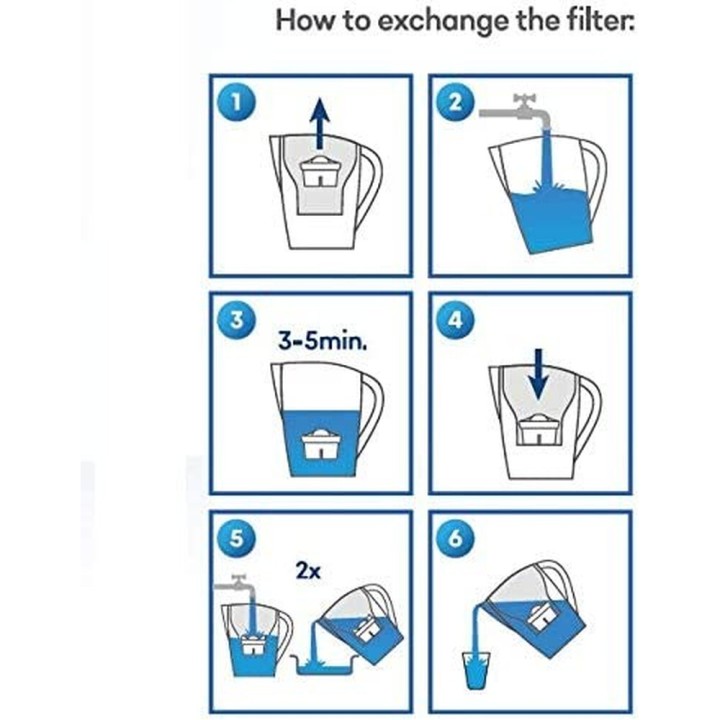 How to exchange the filter:

1

2

3

3-5min.

4

5

2x

6